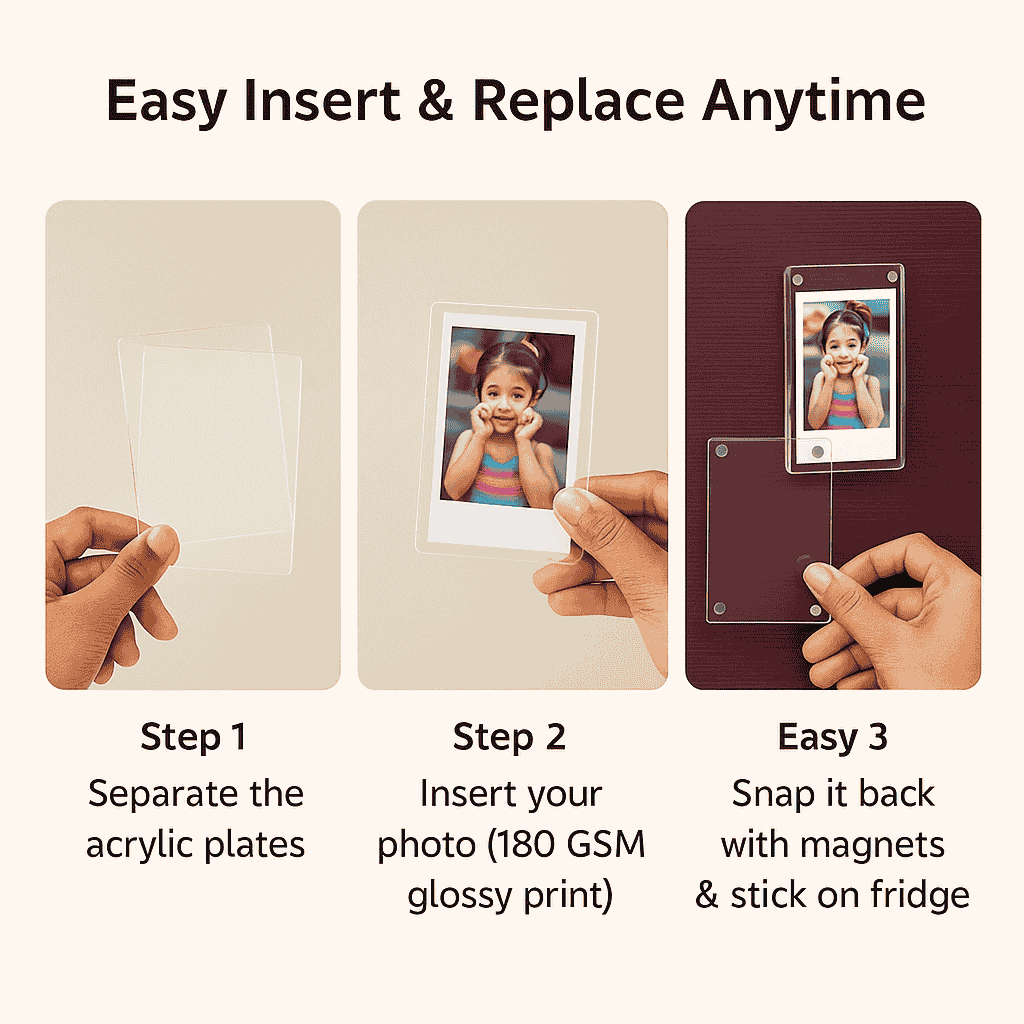 Easy Insert & Replace Anytime

Step 1
Separate the acrylic plates

Step 2
Insert your photo (180 GSM glossy print)

Easy 3
Snap it back with magnets & stick on fridge